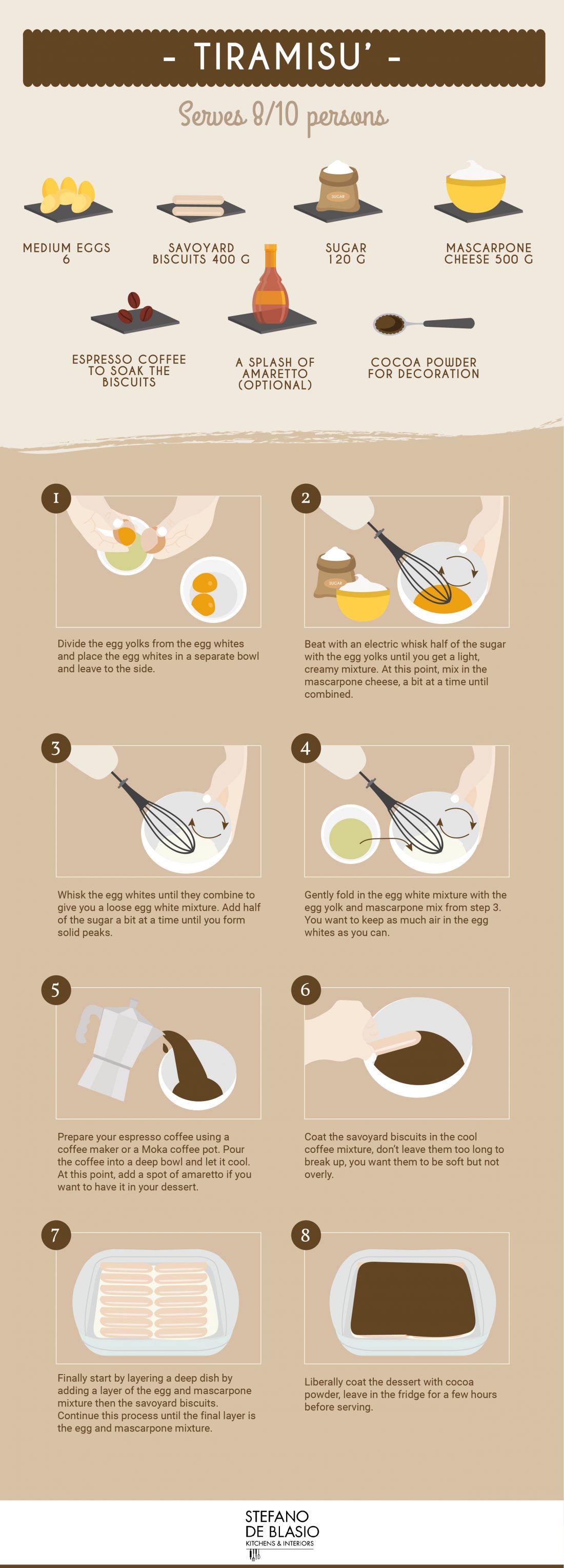 - TIRAMISU' -

Serves 8/10 persons

MEDIUM EGGS 6

SAVOYARD BISCUITS 400 G

SUGAR

SUGAR 120 G

MASCARPONE CHEESE 500 G

ESPRESSO COFFEE TO SOAK THE BISCUITS

A SPLASH OF AMARETTO (OPTIONAL)

COCOA POWDER FOR DECORATION

1

Divide the egg yolks from the egg whites and place the egg whites in a separate bowl and leave to the side.

2

SUGAR

Beat with an electric whisk half of the sugar with the egg yolks until you get a light, creamy mixture. At this point, mix in the mascarpone cheese, a bit at a time until combined.

3

Whisk the egg whites until they combine to give you a loose egg white mixture. Add half of the sugar a bit at a time until you form solid peaks.

4

Gently fold in the egg white mixture with the egg yolk and mascarpone mix from step 3. You want to keep as much air in the egg whites as you can.

5

Prepare your espresso coffee using a coffee maker or a Moka coffee pot. Pour the coffee into a deep bowl and let it cool. At this point, add a spot of amaretto if you want to have it in your dessert.

6

Coat the savoyard biscuits in the cool coffee mixture, don't leave them too long to break up, you want them to be soft but not overly.

7

Finally start by layering a deep dish by adding a layer of the egg and mascarpone mixture then the savoyard biscuits. Continue this process until the final layer is the egg and mascarpone mixture.

8

Liberally coat the dessert with cocoa powder, leave in the fridge for a few hours before serving.

STEFANO DE BLASIO
KITCHENS & INTERIORS